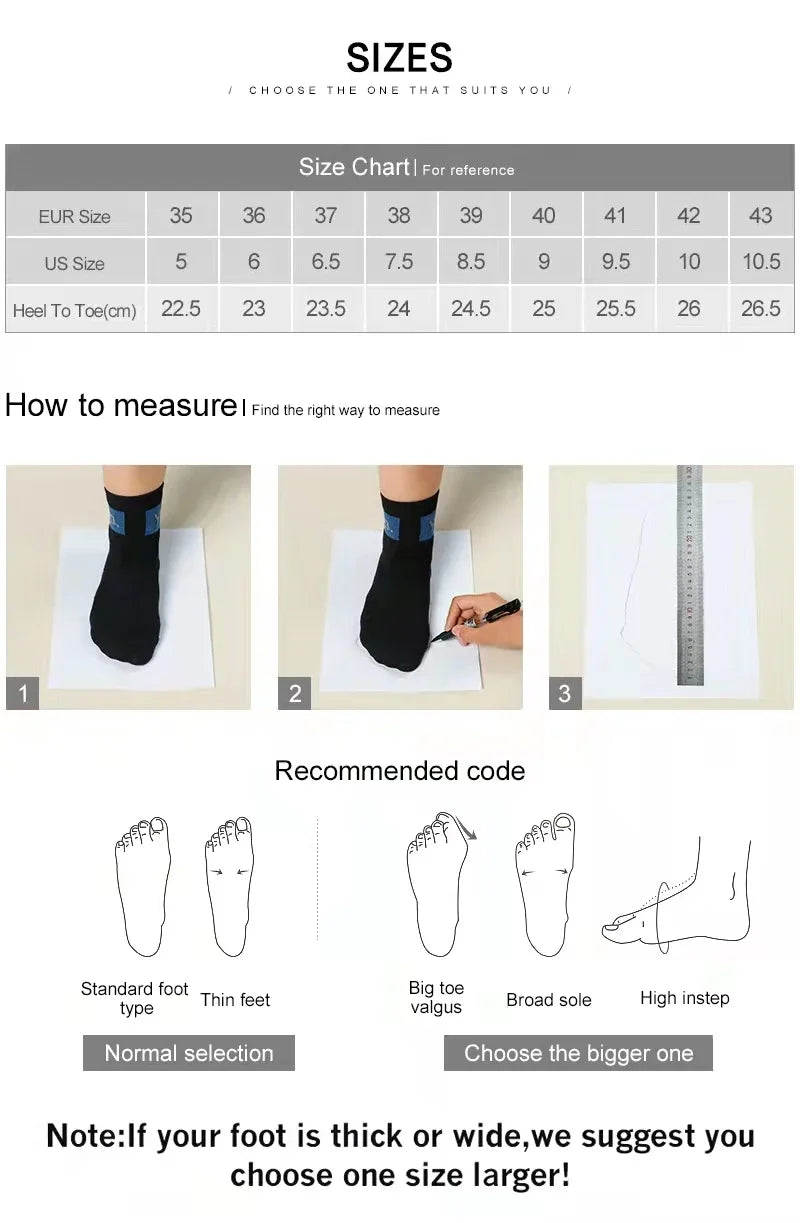 SIZES

/ CHOOSE THE ONE THAT SUITS YOU /

Size Chart | For reference

| EUR Size | 35 | 36 | 37 | 38 | 39 | 40 | 41 | 42 | 43 |
|---|---|---|---|---|---|---|---|---|---|
| US Size | 5 | 6 | 6.5 | 7.5 | 8.5 | 9 | 9.5 | 10 | 10.5 |
| Heel To Toe(cm) | 22.5 | 23 | 23.5 | 24 | 24.5 | 25 | 25.5 | 26 | 26.5 |

How to measure | Find the right way to measure

1

2

3

Recommended code

Standard foot type

Thin feet

Big toe valgus

Broad sole

High instep

Normal selection

Choose the bigger one

Note:If your foot is thick or wide,we suggest you choose one size larger!