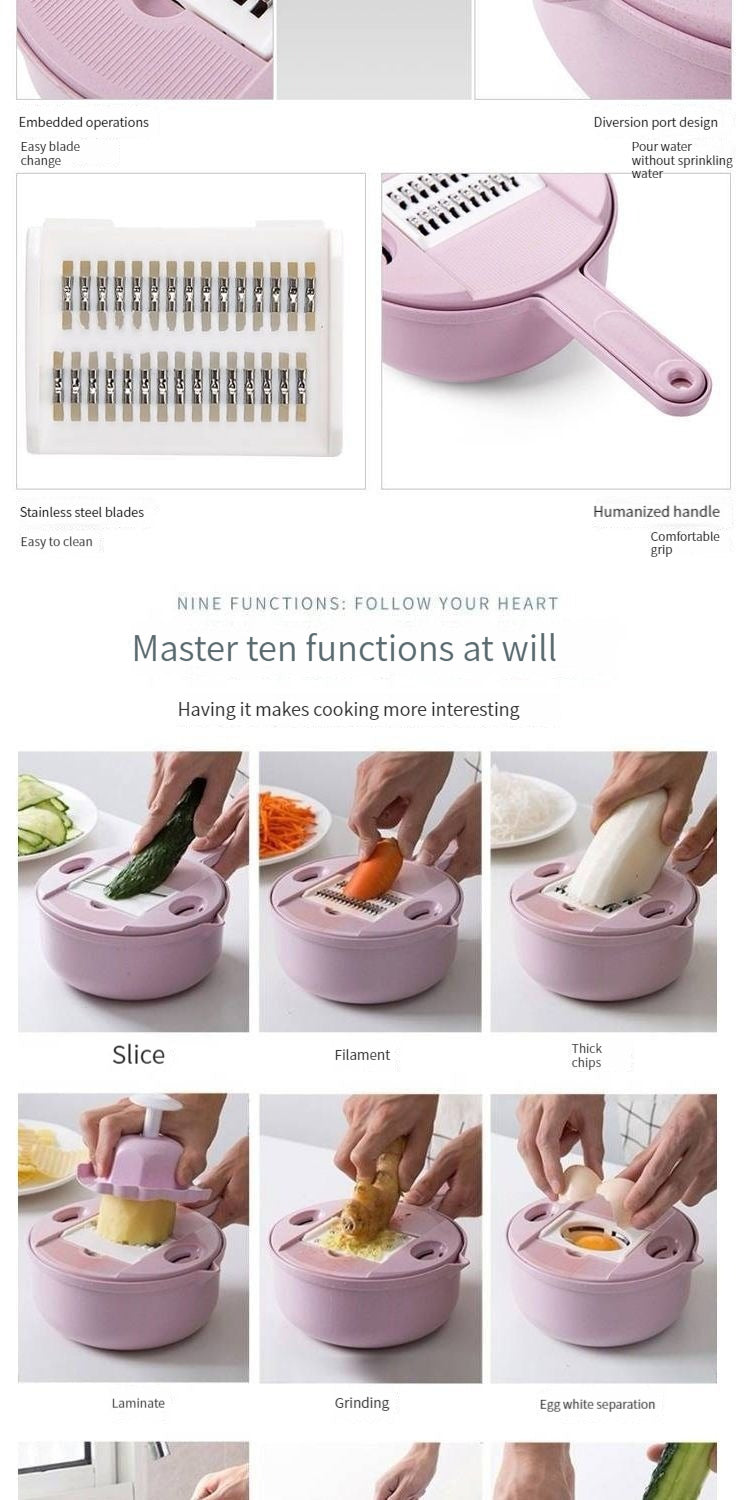 Embedded operations

Easy blade change

Diversion port design

Pour water without sprinkling water

Stainless steel blades

Easy to clean

Humanized handle

Comfortable grip

NINE FUNCTIONS: FOLLOW YOUR HEART

Master ten functions at will

Having it makes cooking more interesting

Slice

Filament

Thick chips

Laminate

Grinding

Egg white separation