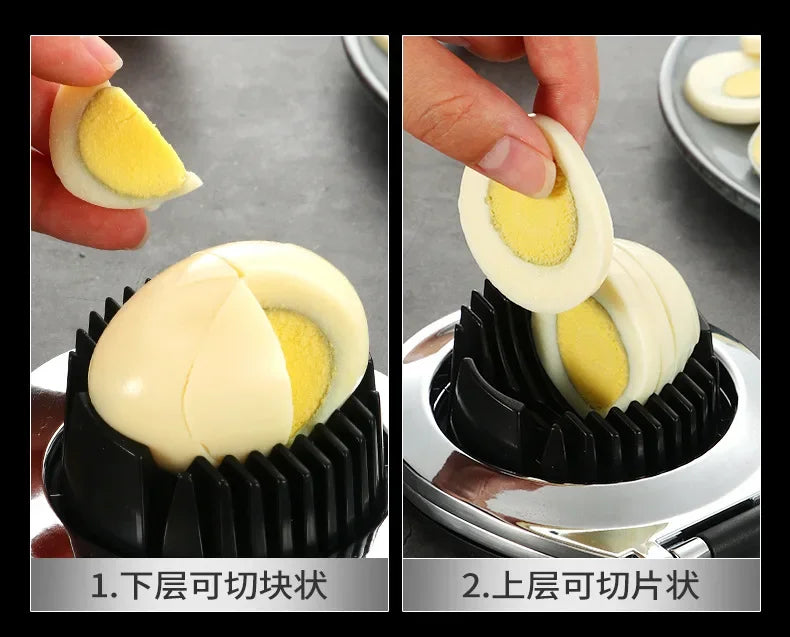 1.下层可切块状

2.上层可切片状