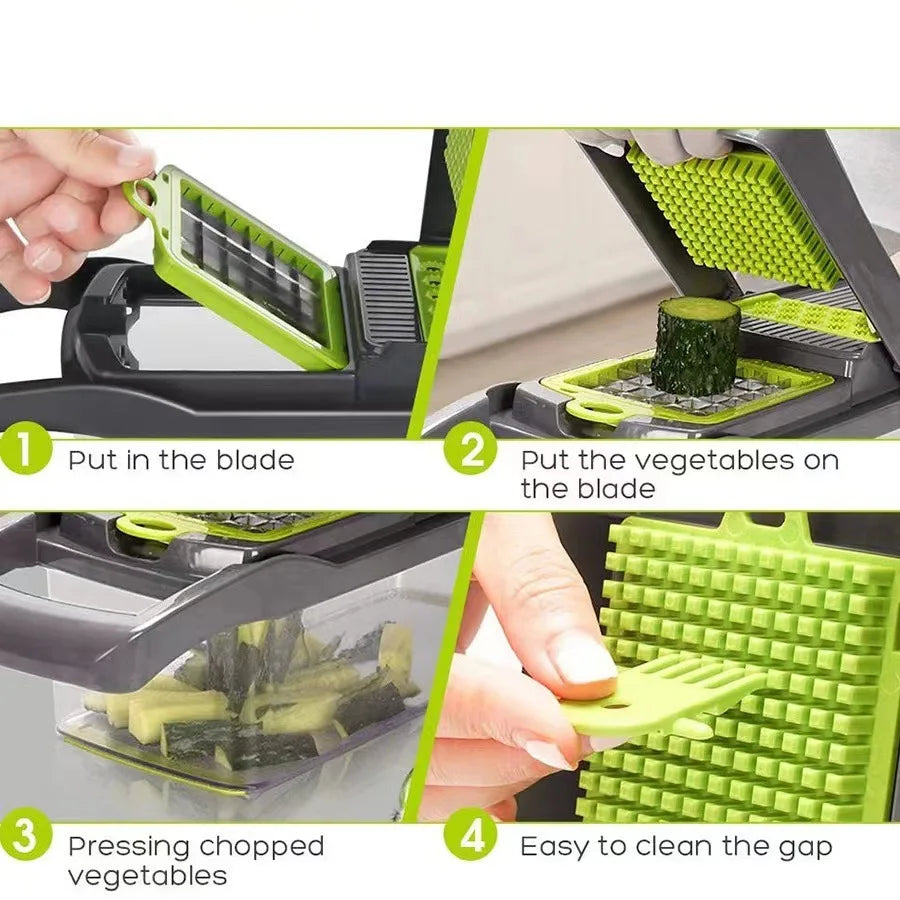 1 Put in the blade

2 Put the vegetables on the blade

3 Pressing chopped vegetables

4 Easy to clean the gap